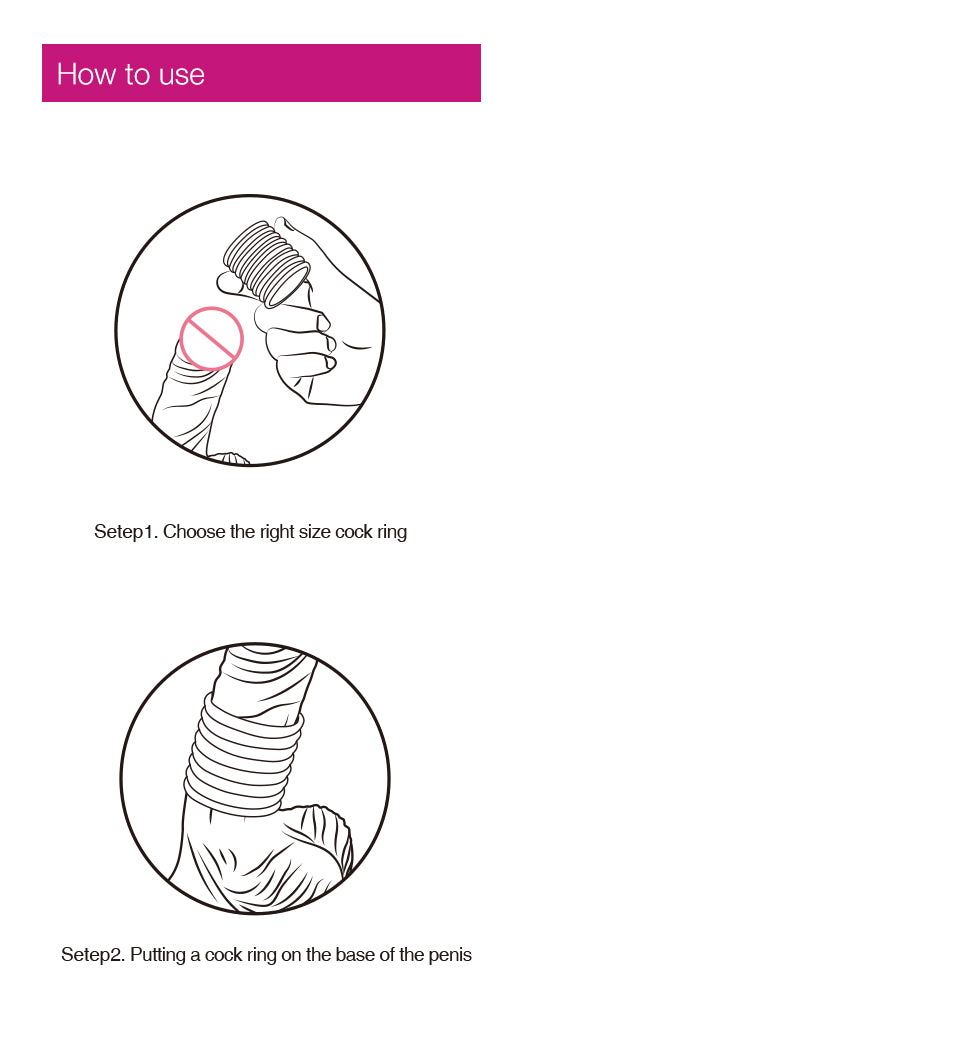 How to use

Setep1. Choose the right size cock ring

Setep2. Putting a cock ring on the base of the penis